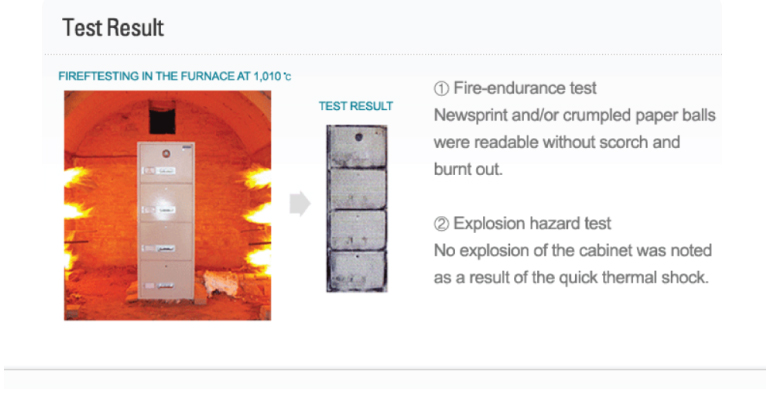 Test Result

FIREFTESTING IN THE FURNACE AT 1,010 ℃

TEST RESULT

① Fire-endurance test
Newsprint and/or crumpled paper balls were readable without scorch and burnt out.

② Explosion hazard test
No explosion of the cabinet was noted as a result of the quick thermal shock.